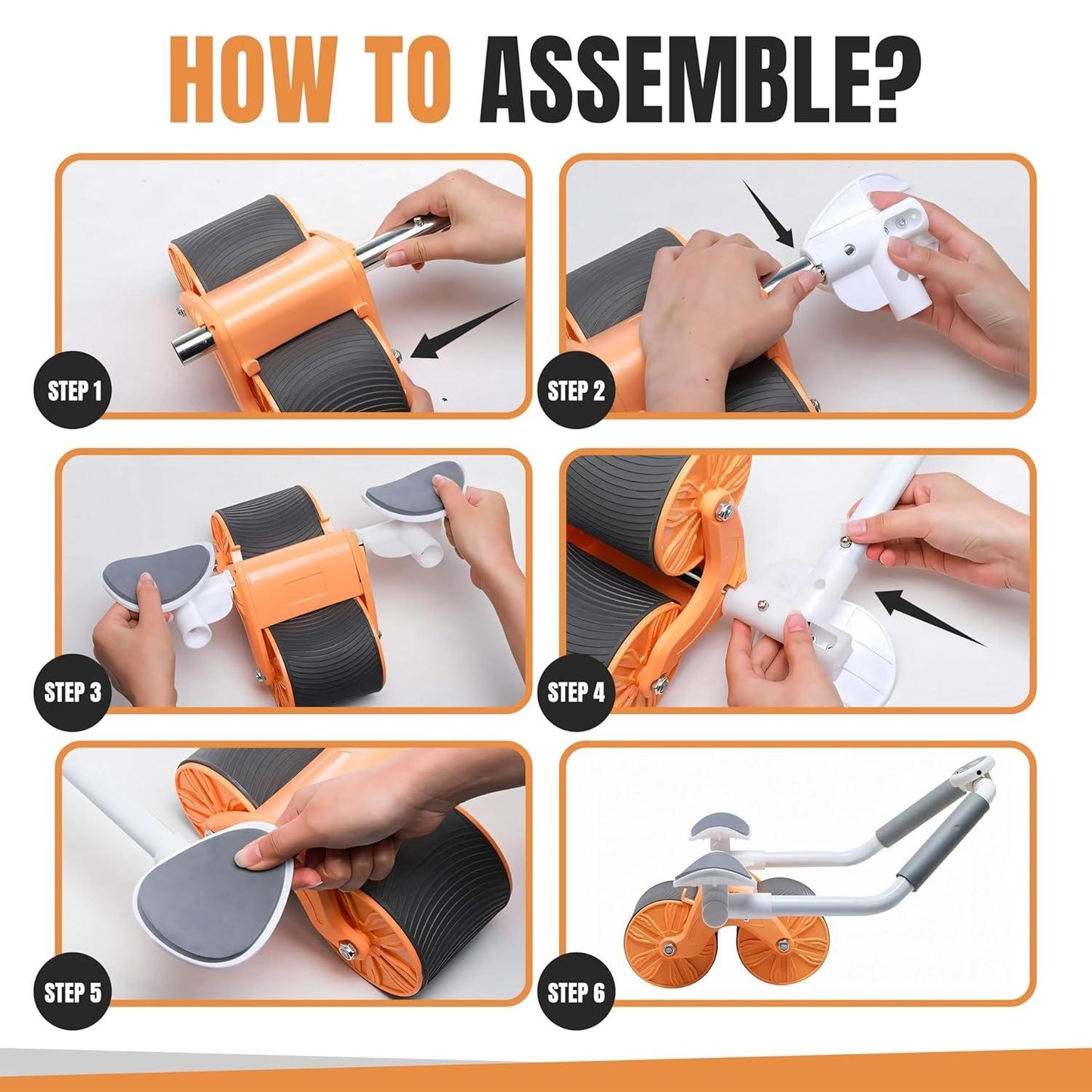 HOW TO ASSEMBLE?

STEP 1

STEP 2

STEP 3

STEP 4

STEP 5

STEP 6